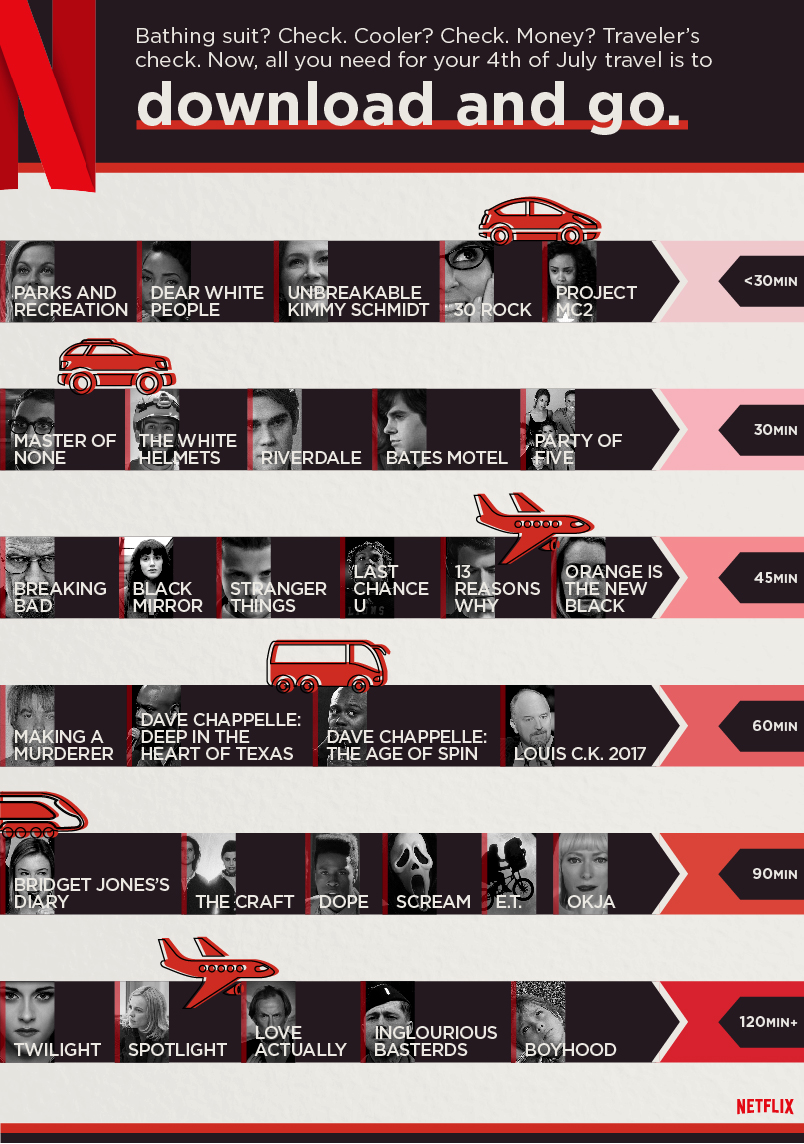 Bathing suit? Check. Cooler? Check. Money? Traveler's check. Now, all you need for your 4th of July travel is to

download and go.

PARKS AND RECREATION
DEAR WHITE PEOPLE
UNBREAKABLE KIMMY SCHMIDT
30 ROCK
PROJECT MC2
<30MIN

MASTER OF NONE
THE WHITE HELMETS
RIVERDALE
BATES MOTEL
PARTY OF FIVE
30MIN

BREAKING BAD
BLACK MIRROR
STRANGER THINGS
LAST CHANCE U
13 REASONS WHY
ORANGE IS THE NEW BLACK
45MIN

MAKING A MURDERER
DAVE CHAPPELLE: DEEP IN THE HEART OF TEXAS
DAVE CHAPPELLE: THE AGE OF SPIN
LOUIS C.K. 2017
60MIN

BRIDGET JONES'S DIARY
THE CRAFT
DOPE
SCREAM
E.T.
OKJA
90MIN

TWILIGHT
SPOTLIGHT
LOVE ACTUALLY
INGLOURIOUS BASTERDS
BOYHOOD
120MIN+

NETFLIX